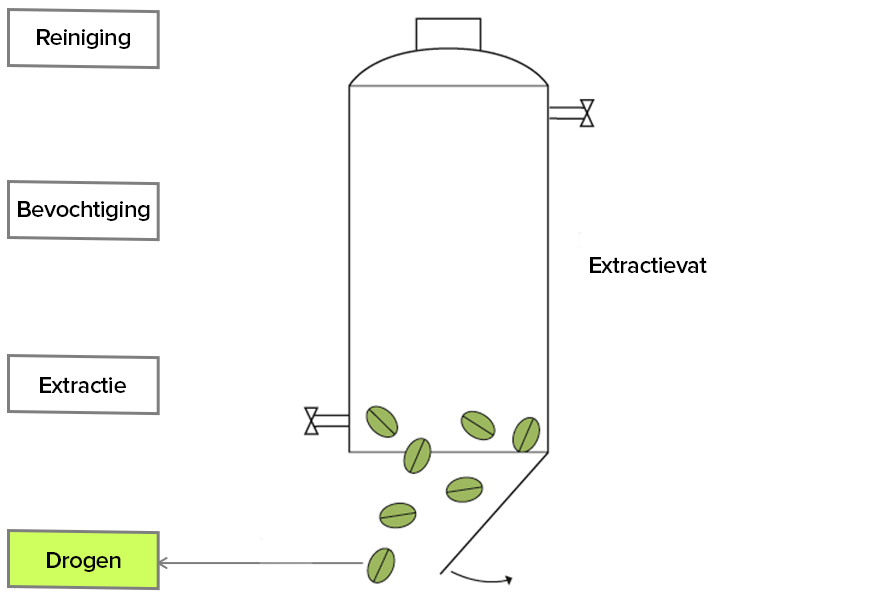 Reiniging

Bevochtiging

Extractie

Drogen

Extractievat